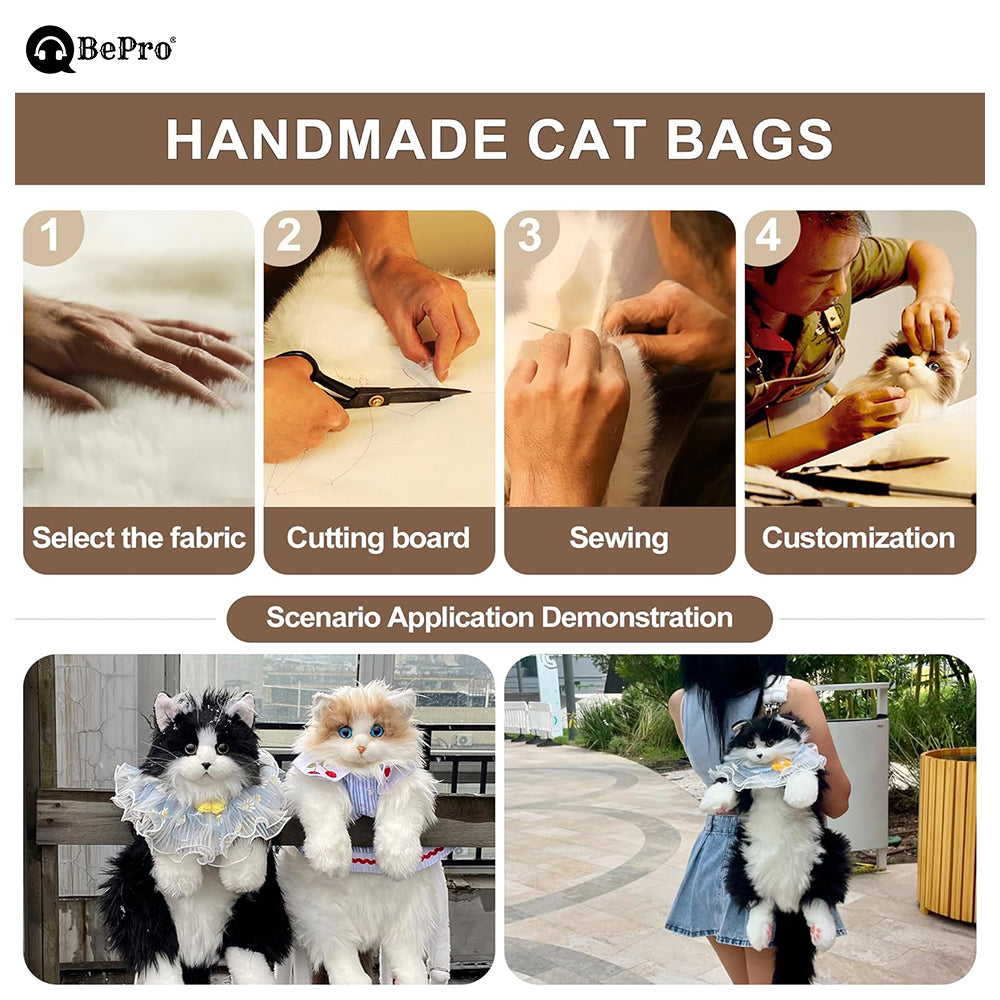 BePro®

HANDMADE CAT BAGS

1
Select the fabric

2
Cutting board

3
Sewing

4
Customization

Scenario Application Demonstration